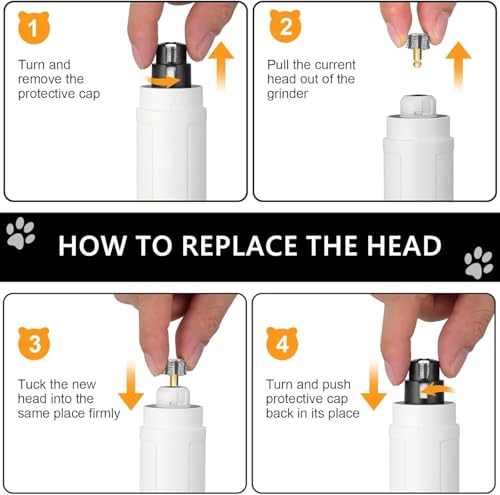 1

Turn and remove the protective cap

2

Pull the current head out of the grinder

HOW TO REPLACE THE HEAD

3

Tuck the new head into the same place firmly

4

Turn and push protective cap back in its place