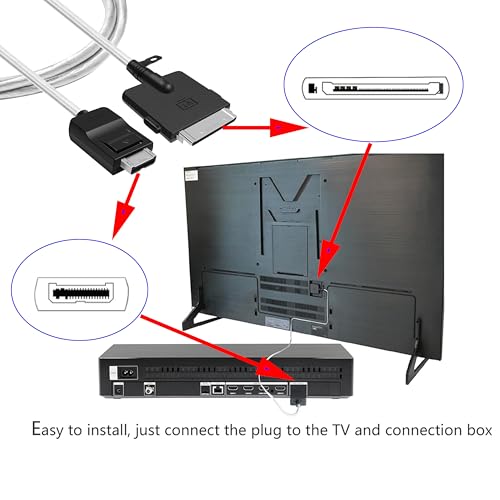 Easy to install, just connect the plug to the TV and connection box