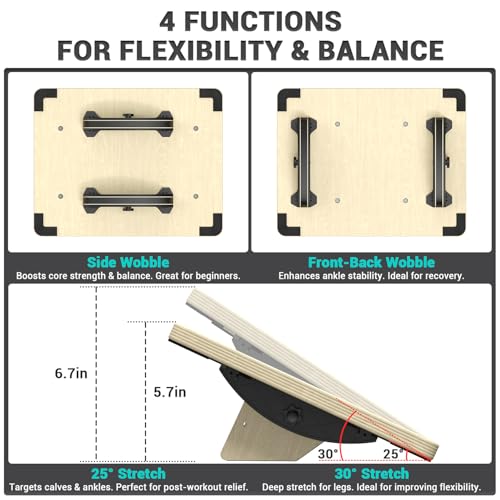 4 FUNCTIONS
FOR FLEXIBILITY & BALANCE

Side Wobble
Boosts core strength & balance. Great for beginners.

Front-Back Wobble
Enhances ankle stability. Ideal for recovery.

6.7in

5.7in

30°

25°

25° Stretch
Targets calves & ankles. Perfect for post-workout relief.

30° Stretch
Deep stretch for legs. Ideal for improving flexibility.