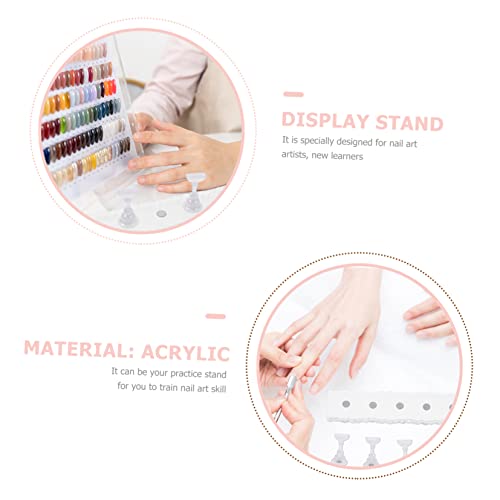 DISPLAY STAND

It is specially designed for nail art artists, new learners

MATERIAL: ACRYLIC

It can be your practice stand for you to train nail art skill