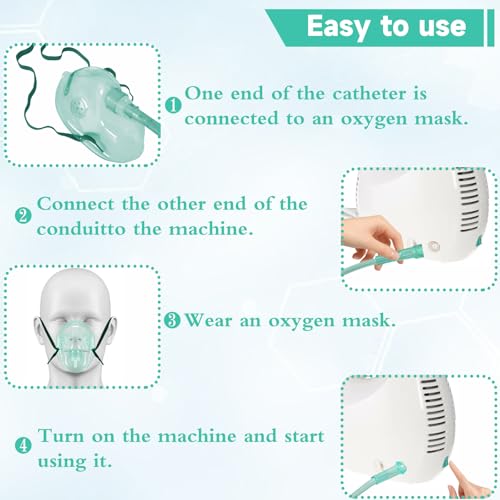 Easy to use

1 One end of the catheter is connected to an oxygen mask.

2 Connect the other end of the conduitto the machine.

3 Wear an oxygen mask.

4 Turn on the machine and start using it.