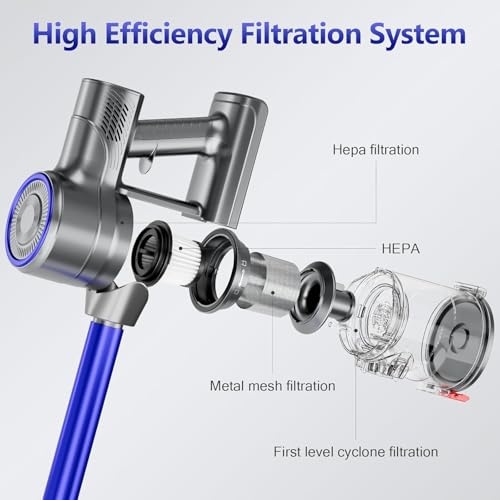 High Efficiency Filtration System

Hepa filtration

HEPA

Metal mesh filtration

First level cyclone filtration