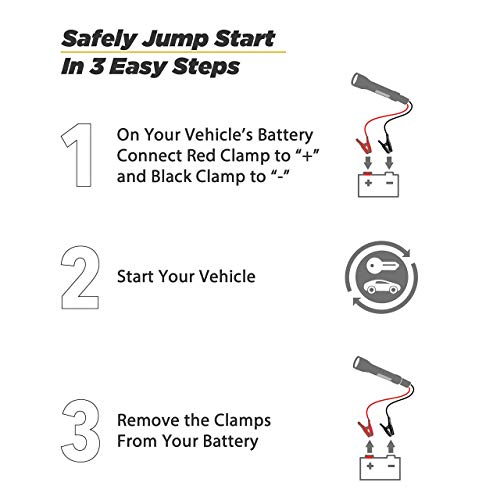 Safely Jump Start
In 3 Easy Steps

1 On Your Vehicle’s Battery Connect Red Clamp to “+” and Black Clamp to “-”

+ −

2 Start Your Vehicle

3 Remove the Clamps From Your Battery

+ −