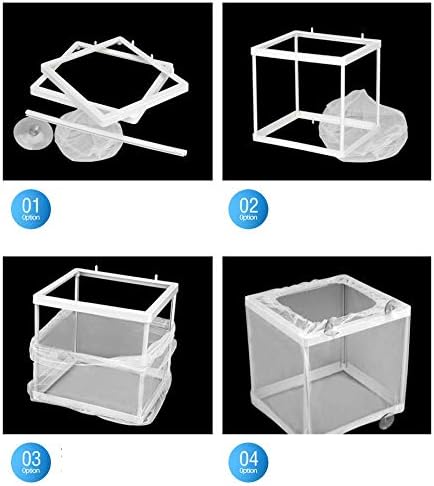 01
Option

02
Option

03
Option

04
Option