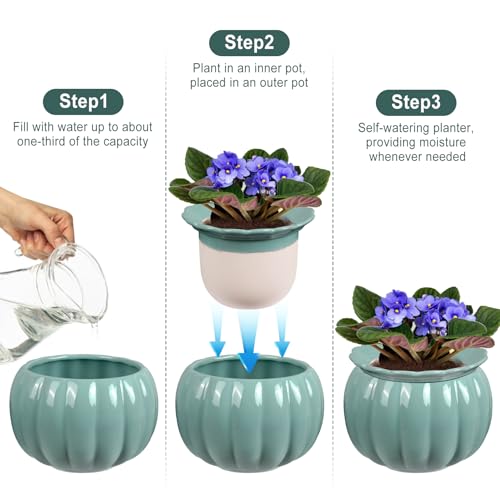 Step1

Fill with water up to about one-third of the capacity

Step2

Plant in an inner pot, placed in an outer pot

Step3

Self-watering planter, providing moisture whenever needed