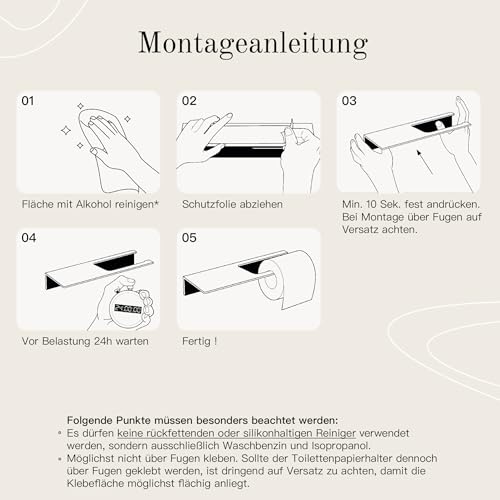 Montageanleitung

01

Fläche mit Alkohol reinigen*

02

Schutzfolie abziehen

03

Min. 10 Sek. fest andrücken. Bei Montage über Fugen auf Versatz achten.

04

24:00:00

Vor Belastung 24h warten

05

Fertig !

Folgende Punkte müssen besonders beachtet werden:
• Es dürfen keine rückfettenden oder silikonhaltigen Reiniger verwendet werden, sondern ausschließlich Waschbenzin und Isopropanol.
• Möglichst nicht über Fugen kleben. Sollte der Toilettenpapierhalter dennoch über Fugen geklebt werden, ist dringend auf Versatz zu achten, damit die Klebefläche möglichst flächig anliegt.