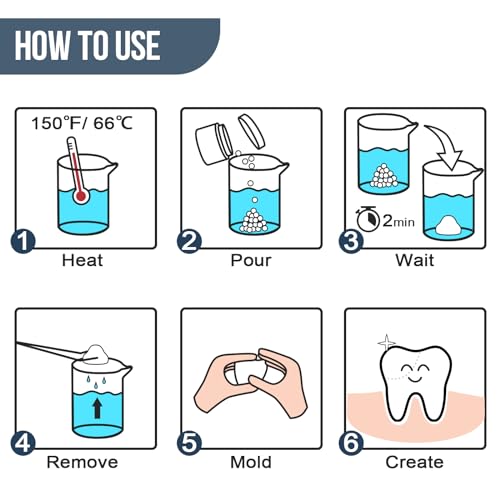 HOW TO USE

150°F/ 66°C

1
Heat

2
Pour

2min

3
Wait

4
Remove

5
Mold

6
Create