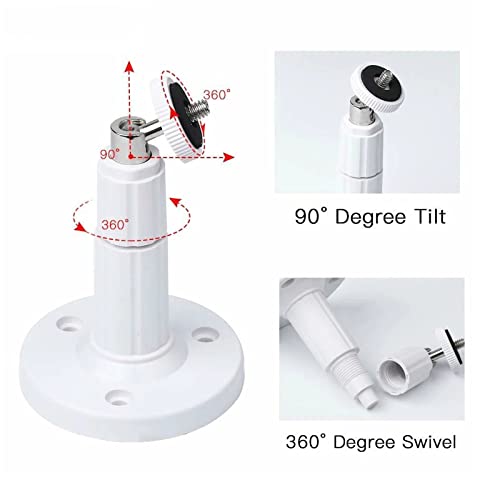 360°

90°

360°

90° Degree Tilt

360° Degree Swivel