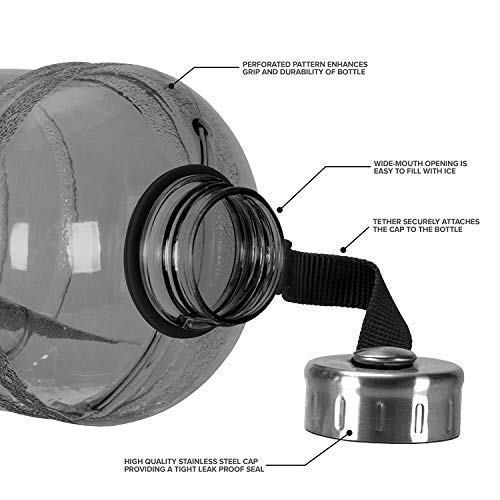 PERFORATED PATTERN ENHANCES GRIP AND DURABILITY OF BOTTLE

WIDE-MOUTH OPENING IS EASY TO FILL WITH ICE

TETHER SECURELY ATTACHES THE CAP TO THE BOTTLE

HIGH QUALITY STAINLESS STEEL CAP PROVIDING A TIGHT LEAK PROOF SEAL