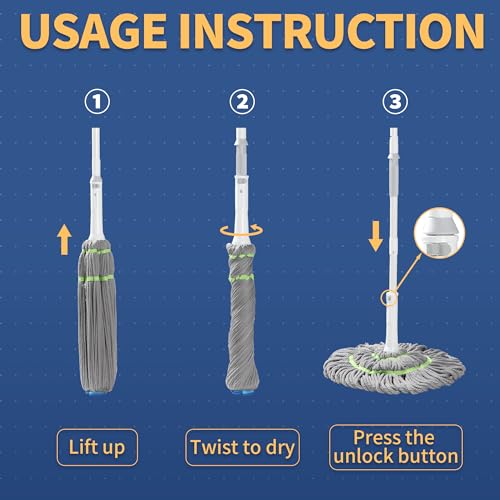 USAGE INSTRUCTION

①

②

③

Lift up

Twist to dry

Press the unlock button