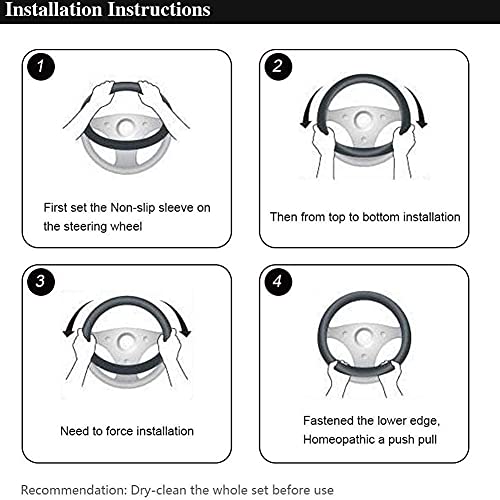 Installation Instructions

1

First set the Non-slip sleeve on the steering wheel

2

Then from top to bottom installation

3

Need to force installation

4

Fastened the lower edge, Homeopathic a push pull

Recommendation: Dry-clean the whole set before use