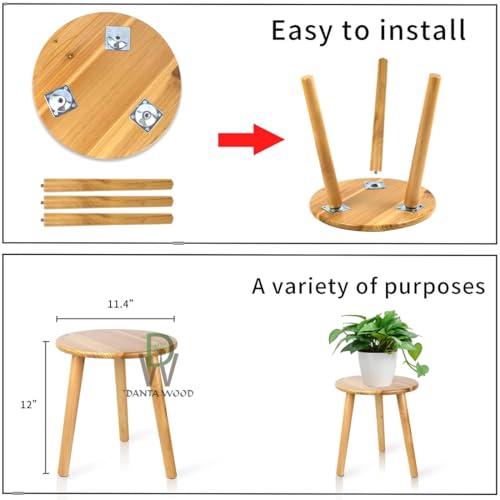 Easy to install

A variety of purposes

11.4"

12"

DW
DANTA WOOD