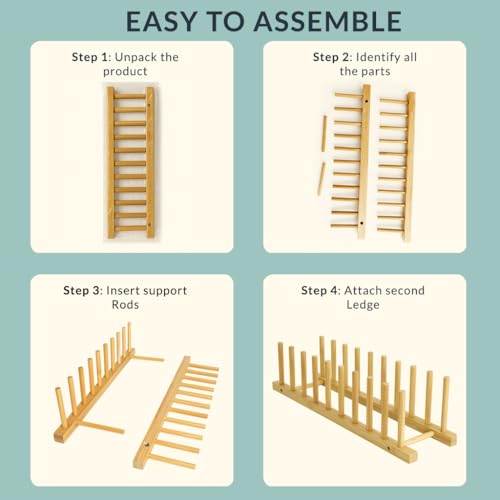 EASY TO ASSEMBLE

Step 1: Unpack the product

Step 2: Identify all the parts

Step 3: Insert support Rods

Step 4: Attach second Ledge