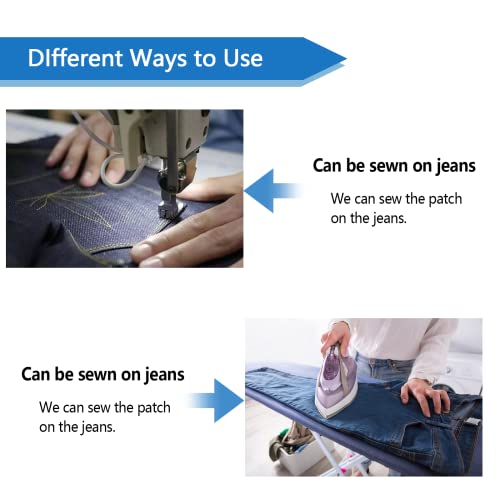 DIfferent Ways to Use

Can be sewn on jeans

We can sew the patch on the jeans.

Can be sewn on jeans

We can sew the patch on the jeans.