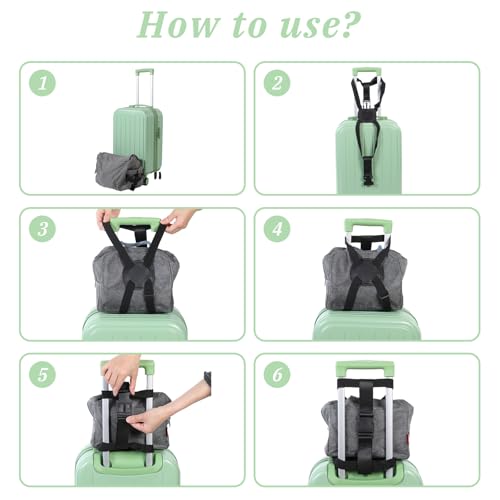 How to use?

1

2

3

4

5

6