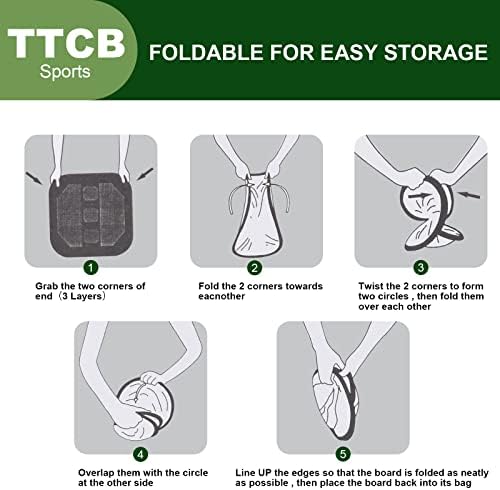 TTCB
Sports

FOLDABLE FOR EASY STORAGE

1
Grab the two corners of end（3 Layers）

2
Fold the 2 corners towards eacnother

3
Twist the 2 corners to form two circles , then fold them over each other

4
Overlap them with the circle at the other side

5
Line UP the edges so that the board is folded as neatly as possible , then place the board back into its bag