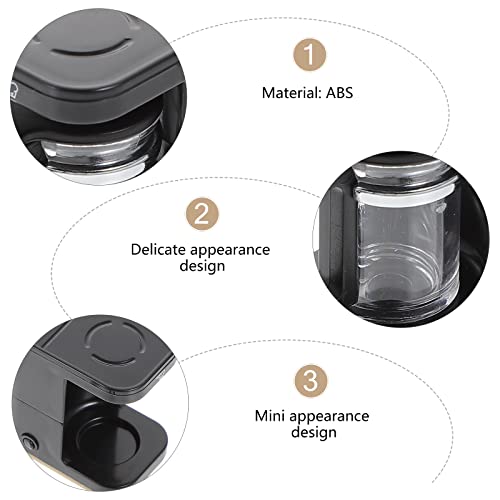 1

Material: ABS

2

Delicate appearance design

3

Mini appearance design