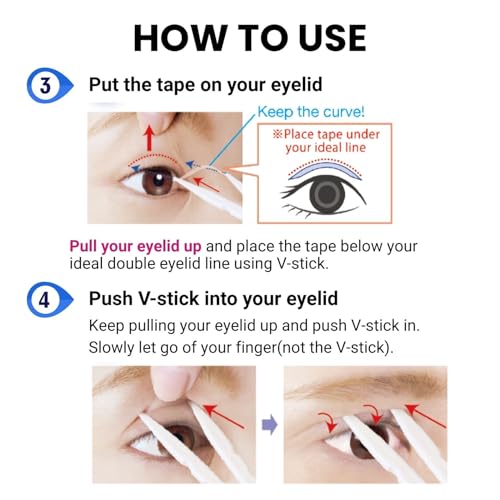 HOW TO USE

3 Put the tape on your eyelid

Keep the curve!

※Place tape under your ideal line

Pull your eyelid up and place the tape below your ideal double eyelid line using V-stick.

4 Push V-stick into your eyelid

Keep pulling your eyelid up and push V-stick in. Slowly let go of your finger(not the V-stick).