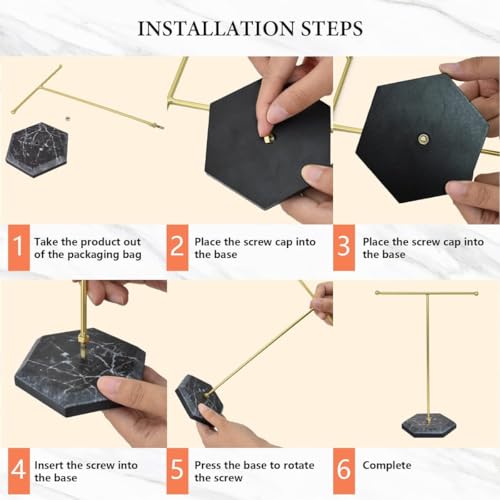 INSTALLATION STEPS

1 Take the product out of the packaging bag

2 Place the screw cap into the base

3 Place the screw cap into the base

4 Insert the screw into the base

5 Press the base to rotate the screw

6 Complete