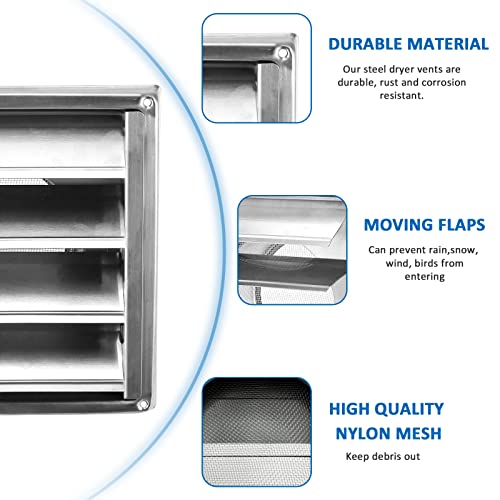 DURABLE MATERIAL

Our steel dryer vents are durable, rust and corrosion resistant.

MOVING FLAPS

Can prevent rain,snow, wind, birds from entering

HIGH QUALITY NYLON MESH

Keep debris out