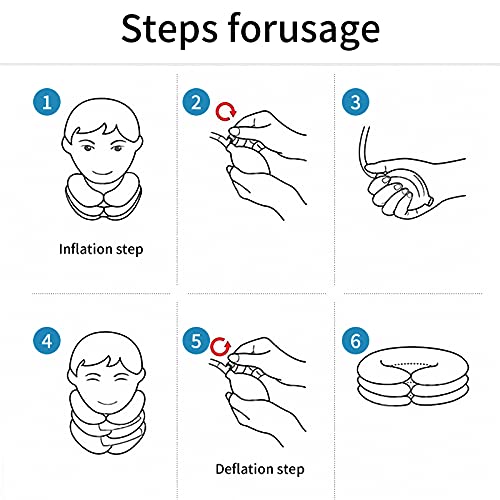 Steps forusage

1

Inflation step

2

3

4

5

Deflation step

6