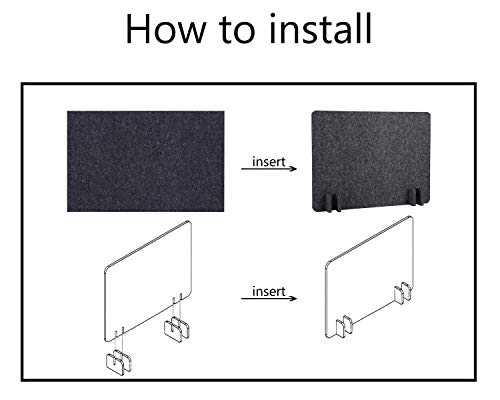 How to install

insert

insert