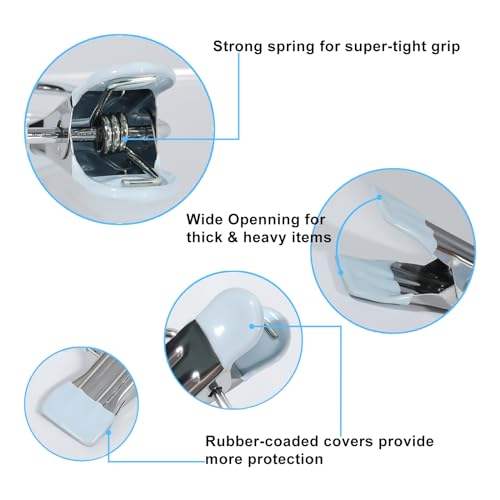 Strong spring for super-tight grip

Wide Openning for thick & heavy items

Rubber-coaded covers provide more protection