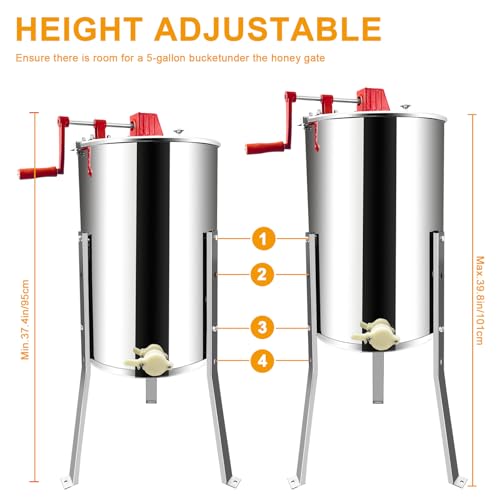 HEIGHT ADJUSTABLE

Ensure there is room for a 5-gallon bucketunder the honey gate

Min.37.4in/95cm

1

2

3

4

Max.39.8in/101cm