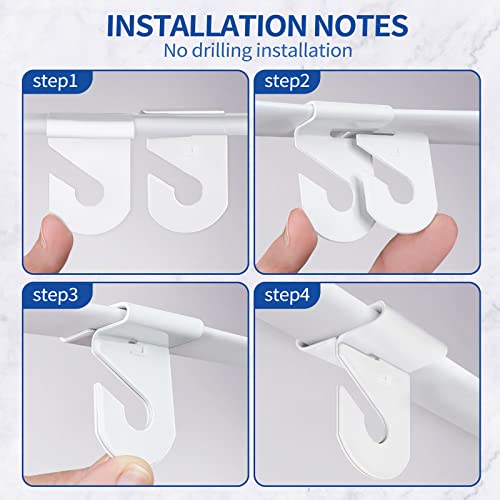 INSTALLATION NOTES
No drilling installation

step1

step2

step3

step4