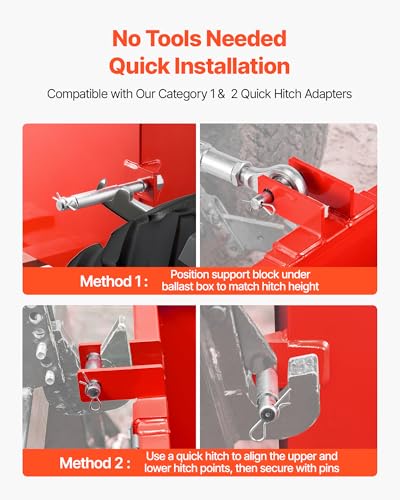 No Tools Needed
Quick Installation

Compatible with Our Category 1 & 2 Quick Hitch Adapters

Method 1 : Position support block under ballast box to match hitch height

Method 2 : Use a quick hitch to align the upper and lower hitch points, then secure with pins