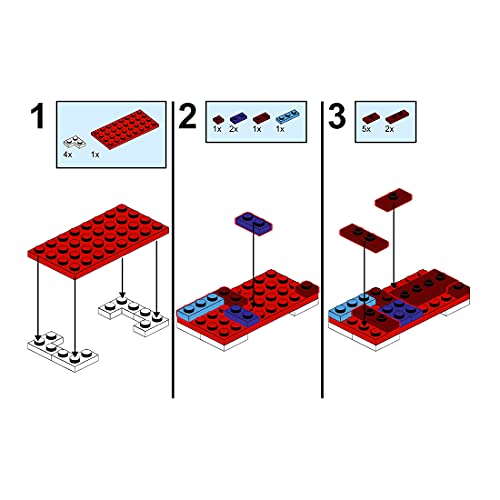 1

4x 1x

2

1x 2x 1x 1x

3

5x 2x