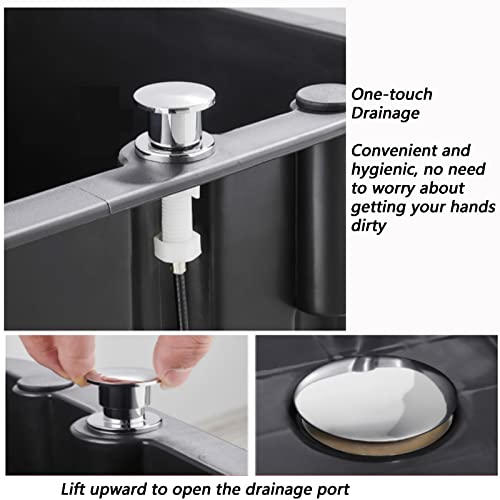 One-touch Drainage

Convenient and hygienic, no need to worry about getting your hands dirty

Lift upward to open the drainage port