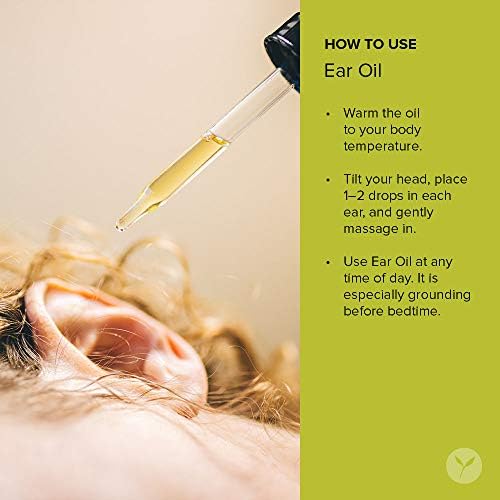 HOW TO USE
Ear Oil

• Warm the oil to your body temperature.

• Tilt your head, place 1–2 drops in each ear, and gently massage in.

• Use Ear Oil at any time of day. It is especially grounding before bedtime.