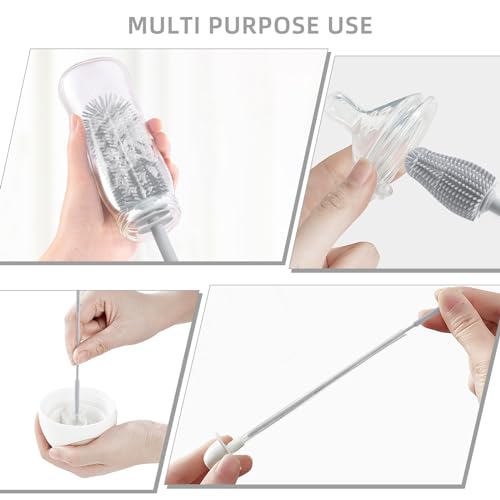 MULTI PURPOSE USE