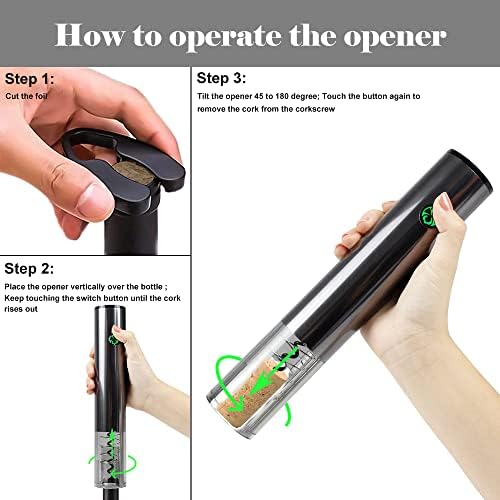 How to operate the opener

Step 1:
Cut the foil

Step 2:
Place the opener vertically over the bottle ; Keep touching the switch button until the cork rises out

Step 3:
Tilt the opener 45 to 180 degree; Touch the button again to remove the cork from the corkscrew