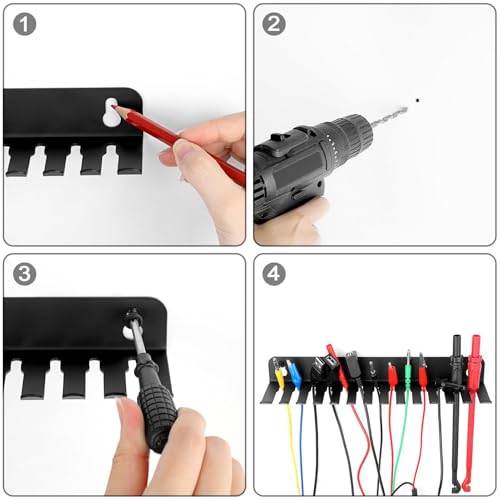 1

2

3

4