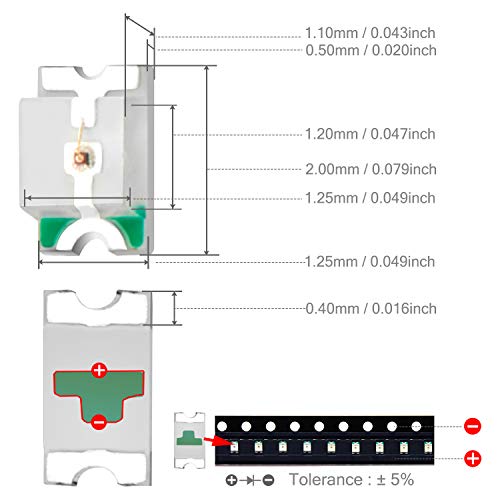 1.10mm / 0.043inch
0.50mm / 0.020inch
1.20mm / 0.047inch
2.00mm / 0.079inch
1.25mm / 0.049inch
1.25mm / 0.049inch
0.40mm / 0.016inch
+
−
−
+
+ − Tolerance : ± 5%