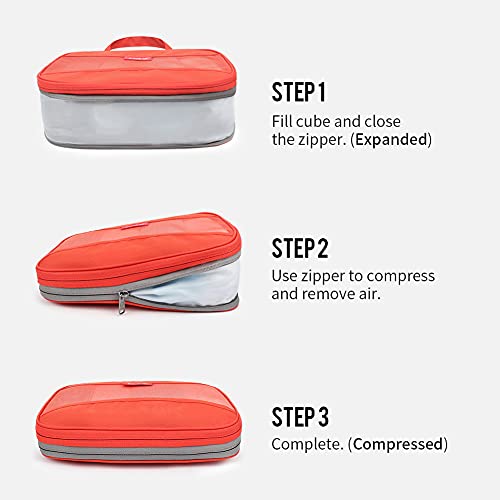 STEP 1

Fill cube and close the zipper. (Expanded)

STEP 2

Use zipper to compress and remove air.

STEP 3

Complete. (Compressed)