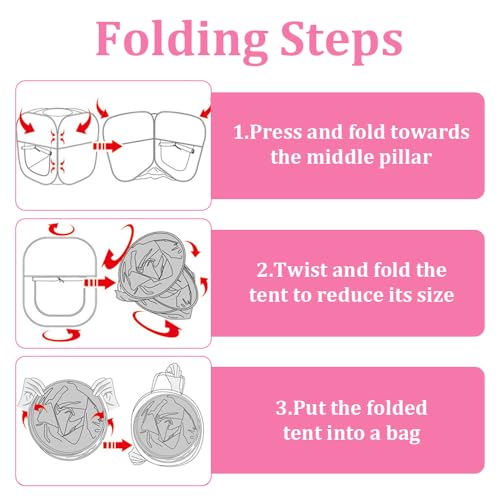 Folding Steps

1.Press and fold towards the middle pillar

2.Twist and fold the tent to reduce its size

3.Put the folded tent into a bag