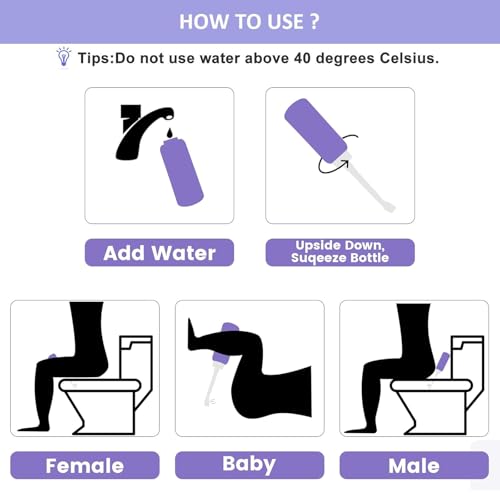 HOW TO USE ?

Tips:Do not use water above 40 degrees Celsius.

Add Water

Upside Down, Suqeeze Bottle

Female

Baby

Male