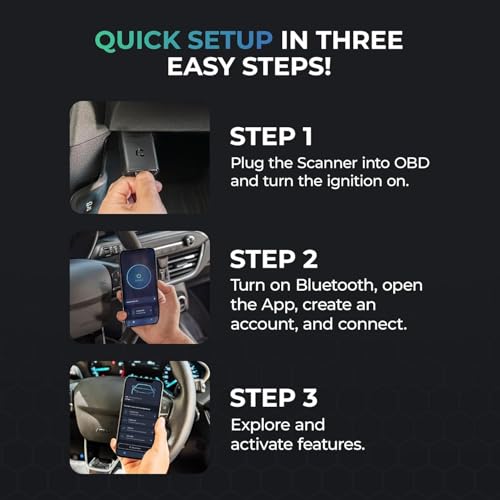 QUICK SETUP IN THREE EASY STEPS!

STEP 1
Plug the Scanner into OBD and turn the ignition on.

STEP 2
Turn on Bluetooth, open the App, create an account, and connect.

STEP 3
Explore and activate features.