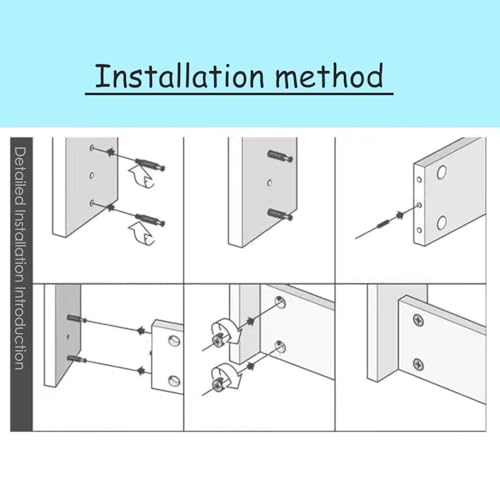 Installation method

Detailed Installation Introduction