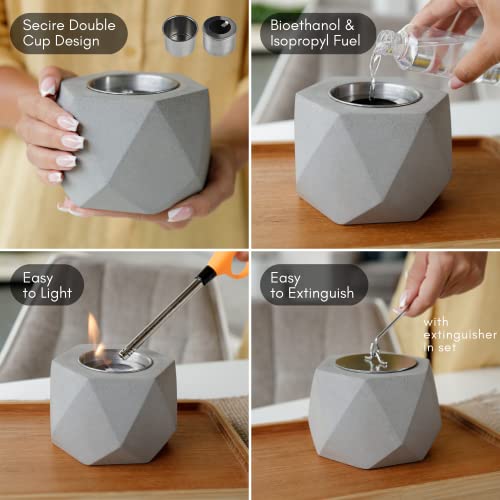 Secire Double Cup Design

Bioethanol & Isopropyl Fuel

Easy to Light

Easy to Extinguish

with extinguisher in set