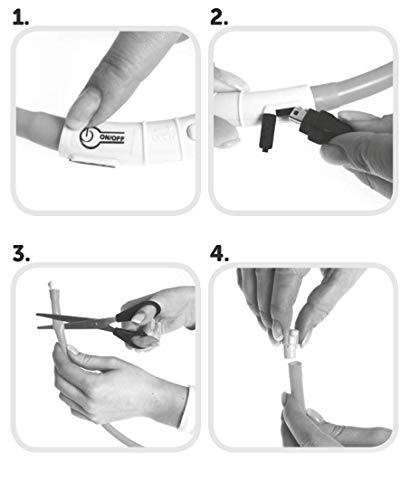 1.

ON/OFF

2.

3.

4.