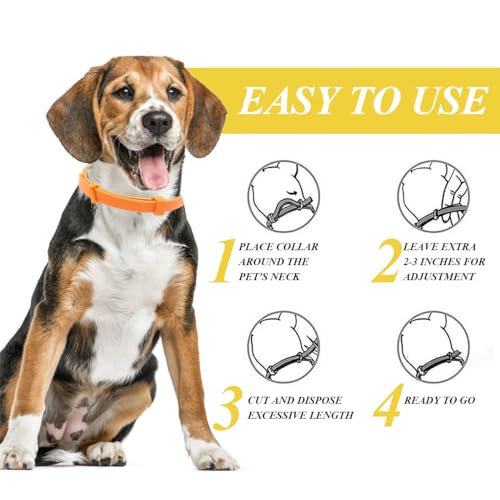 EASY TO USE

1 PLACE COLLAR AROUND THE PET'S NECK

2 LEAVE EXTRA 2-3 INCHES FOR ADJUSTMENT

3 CUT AND DISPOSE EXCESSIVE LENGTH

4 READY TO GO