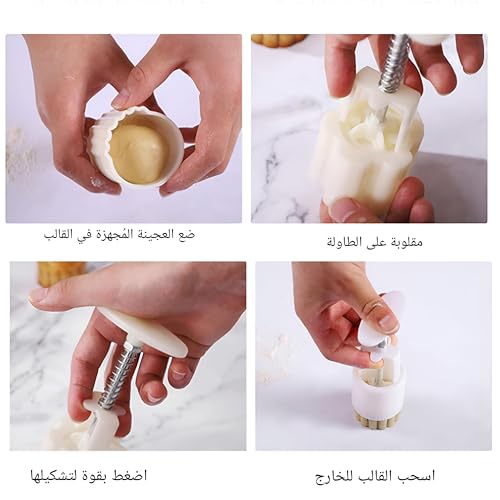 ضع العجينة المُجهزة في القالب

مقلوبة على الطاولة

اضغط بقوة لتشكيلها

اسحب القالب للخارج