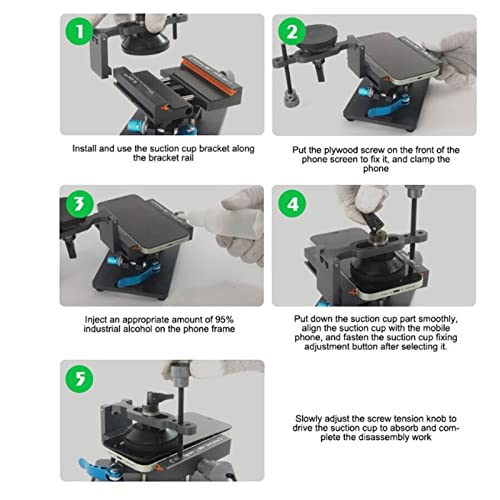 1

Install and use the suction cup bracket along the bracket rail

2

Put the plywood screw on the front of the phone screen to fix it, and clamp the phone

3

Inject an appropriate amount of 95% industrial alcohol on the phone frame

4

Put down the suction cup part smoothly, align the suction cup with the mobile phone, and fasten the suction cup fixing adjustment button after selecting it.

5

Slowly adjust the screw tension knob to drive the suction cup to absorb and complete the disassembly work