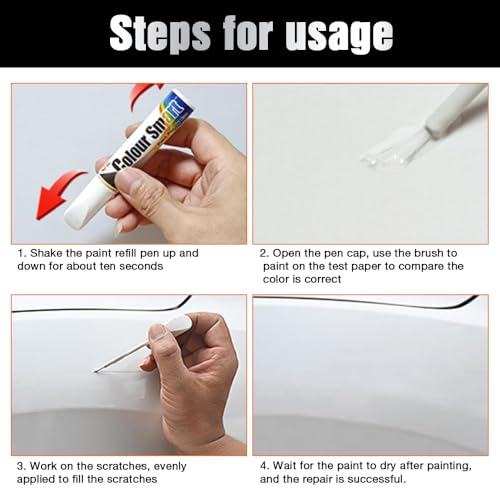 Steps for usage

Colour Smart

1. Shake the paint refill pen up and down for about ten seconds

2. Open the pen cap, use the brush to paint on the test paper to compare the color is correct

3. Work on the scratches, evenly applied to fill the scratches

4. Wait for the paint to dry after painting, and the repair is successful.