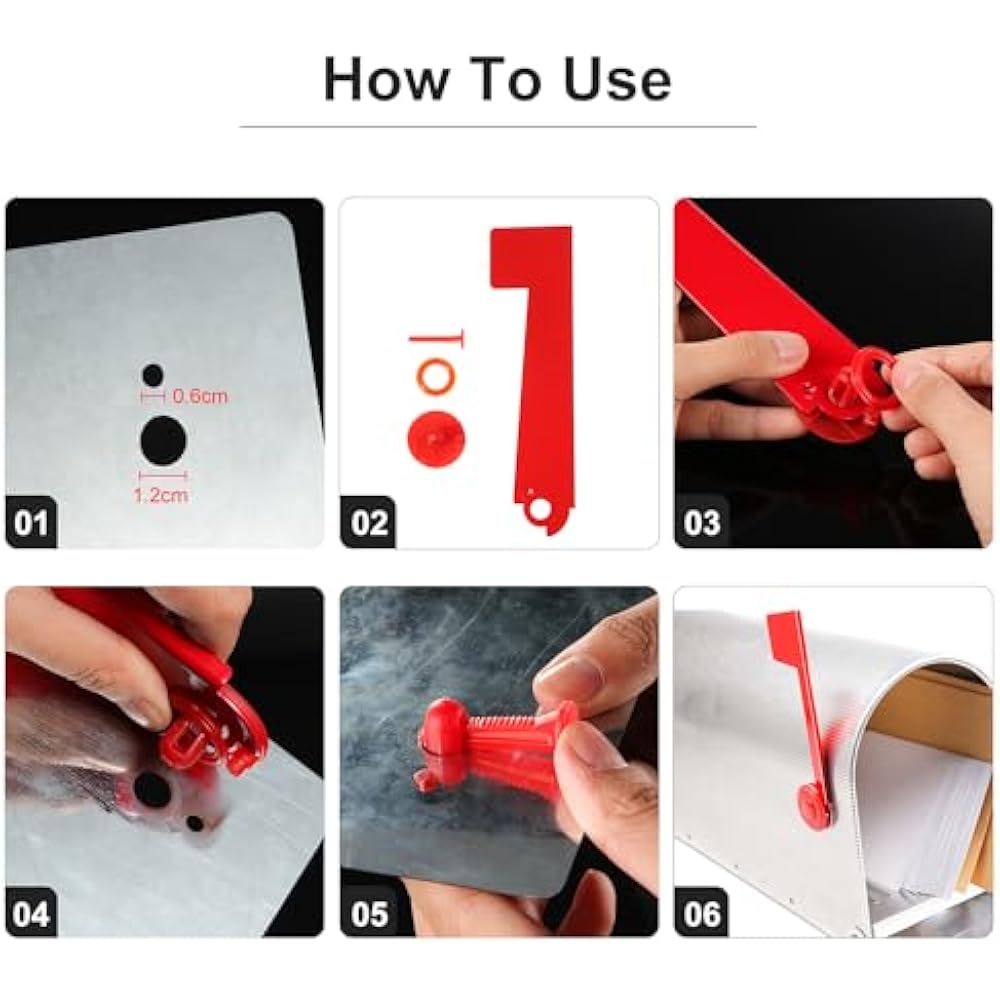 How To Use

0.6cm

1.2cm

01

02

03

04

05

06