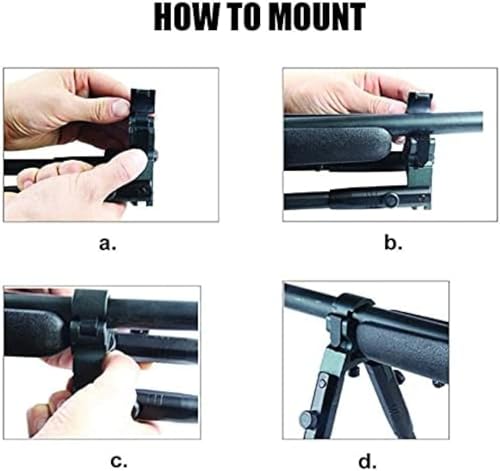 HOW TO MOUNT

a.

b.

c.

d.